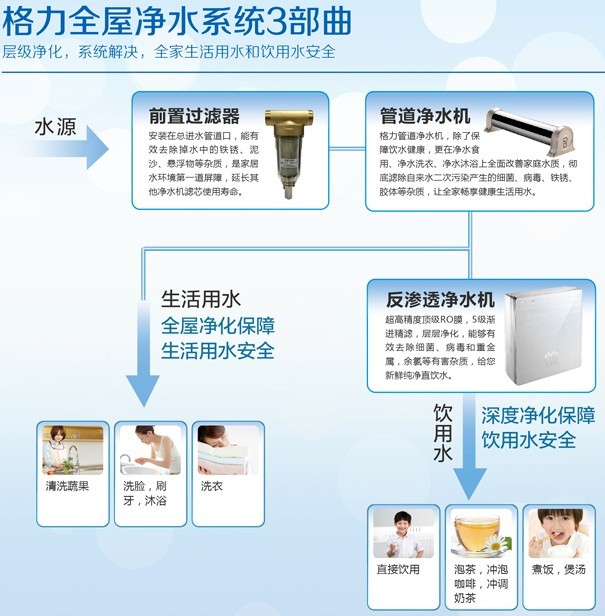 格力全屋净水系统3部曲

层级净化，系统解决，全家生活用水和饮用水安全

水源

前置过滤器

安装在总进水管道口，能有效去除掉水中的铁锈、泥沙、悬浮物等杂质，是家居水环境第一道屏障，延长其他净水机滤芯使用寿命。

管道净水机

格力管道净水机，除了保障饮水健康，更在净水食用、净水洗衣、净水沐浴上全面改善家庭水质，彻底滤除自来水二次污染产生的细菌、病毒、铁锈、胶体等杂质，让全家畅享健康生活用水。

生活用水

全屋净化保障
生活用水安全

反渗透净水机

超高精度顶级RO膜，5级渐进精滤，层层净化，能够有效去除细菌、病毒和重金属，余氯等有害杂质，给您新鲜纯净直饮水。

饮用水

深度净化保障
饮用水安全

清洗蔬果

洗脸，刷牙，沐浴

洗衣

直接饮用

泡茶，冲泡咖啡，冲调奶茶

煮饭，煲汤